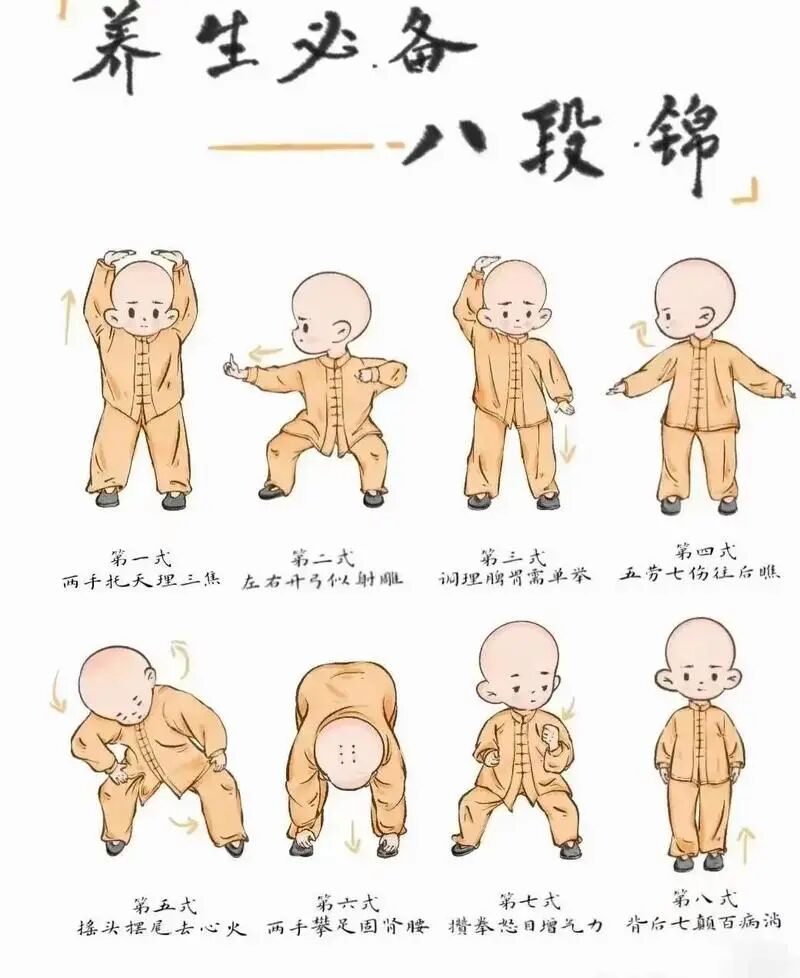 养生必备
——八段锦

第一式
两手托天理三焦

第二式
左右开弓似射雕

第三式
调理脾胃需单举

第四式
五劳七伤往后瞧

第五式
摇头摆尾去心火

第六式
两手攀足固肾腰

第七式
攒拳怒目增气力

第八式
背后七颠百病消